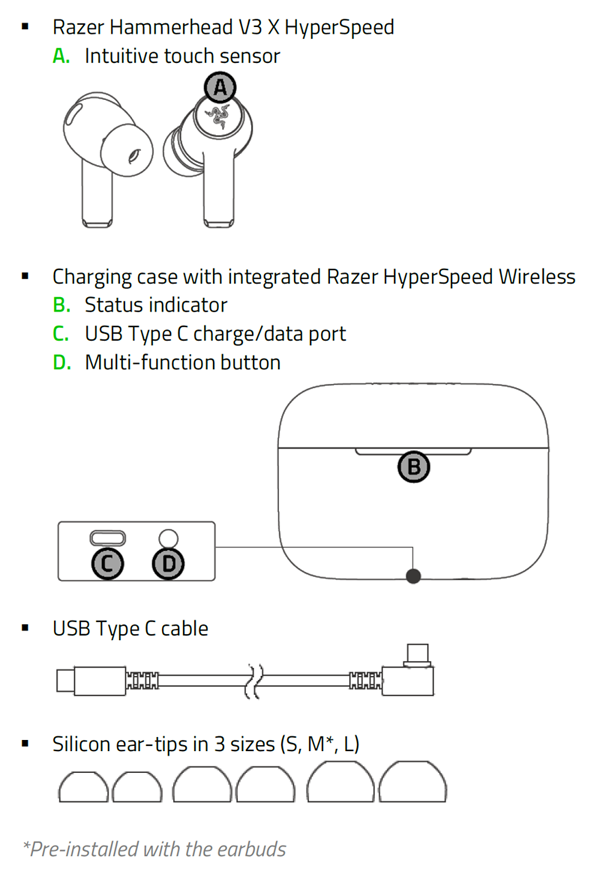 ▪ Razer Hammerhead V3 X HyperSpeed
A. Intuitive touch sensor

A

▪ Charging case with integrated Razer HyperSpeed Wireless
B. Status indicator
C. USB Type C charge/data port
D. Multi-function button

B

C D

▪ USB Type C cable

▪ Silicon ear-tips in 3 sizes (S, M*, L)

*Pre-installed with the earbuds