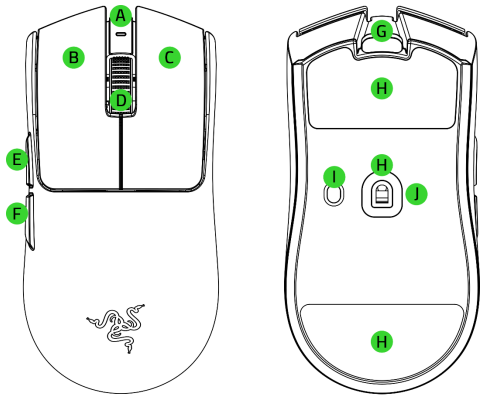 A
B
C
D
E
F

G
H
H
I
J
H