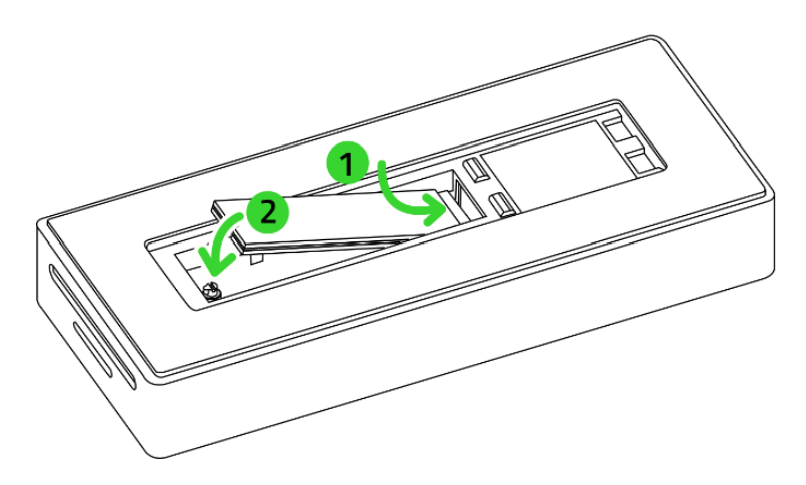 1
2