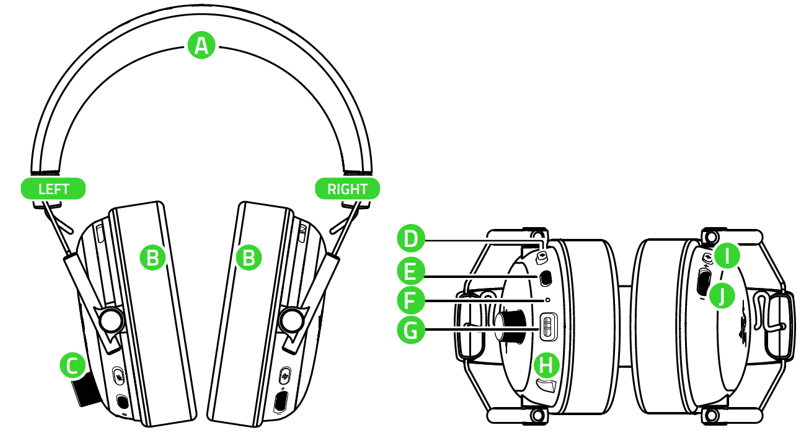 A
LEFT
RIGHT
B
B
C
D
E
F
G
H
I
J