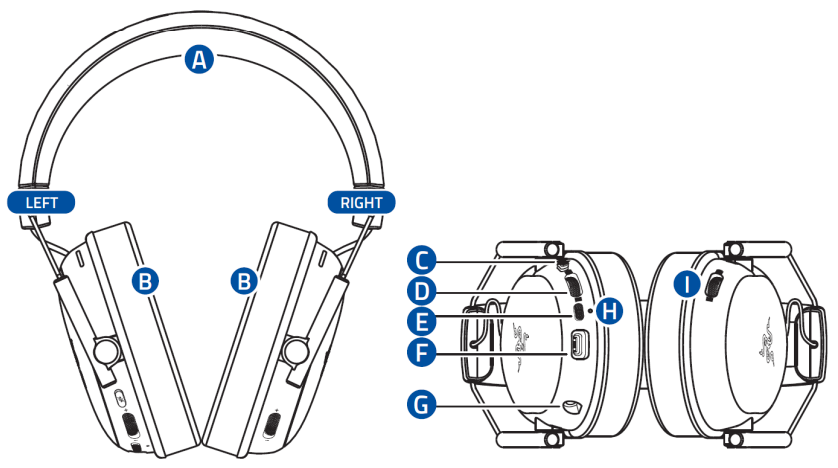 A
LEFT
RIGHT
B
B
C
D
E
H
F
G
I