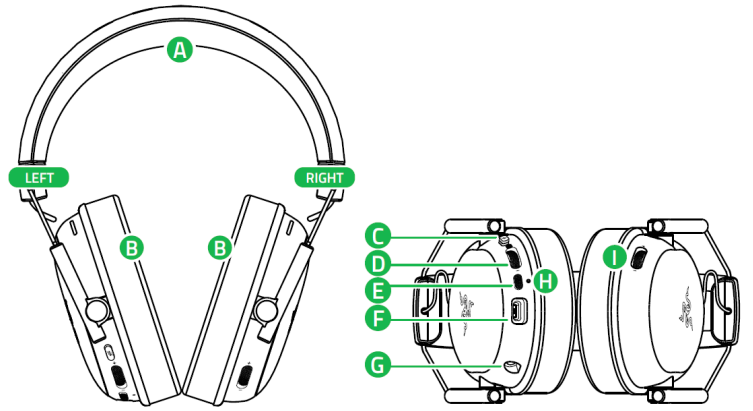 A
LEFT
RIGHT
B
B
C
D
E
H
F
G
I