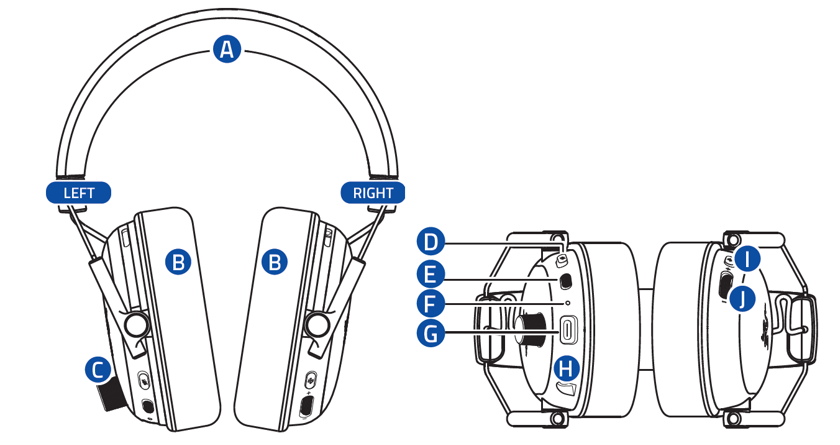 A
LEFT
RIGHT
B
B
C
D
E
F
G
H
I
J