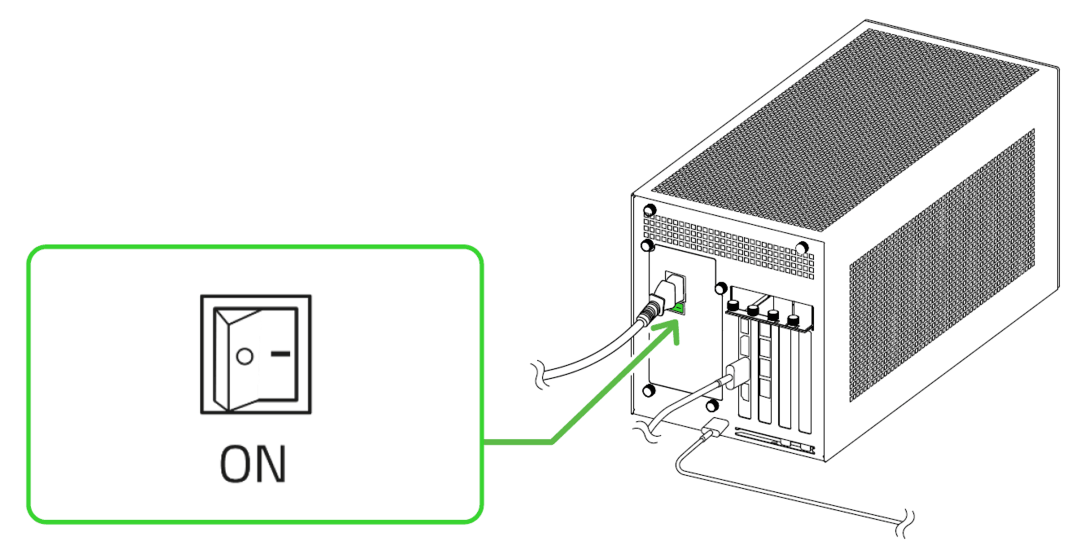 ON