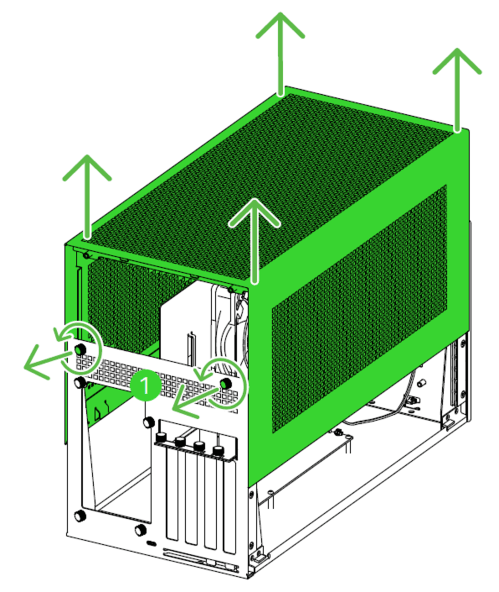 1