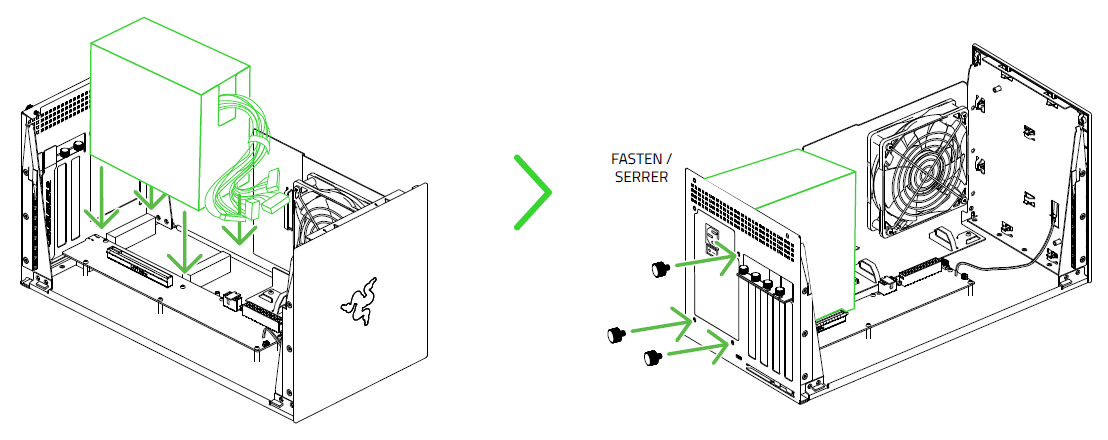 FASTEN / SERRER