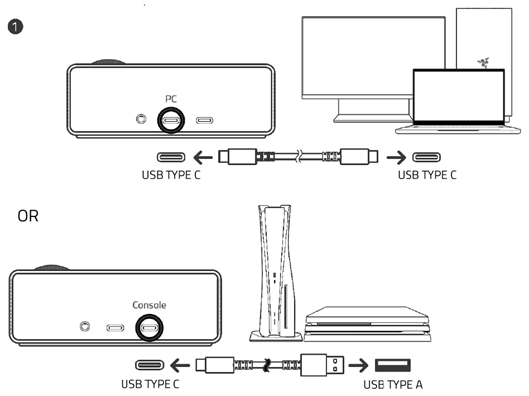 1

PC

USB TYPE C

USB TYPE C

OR

Console

USB TYPE C

USB TYPE A