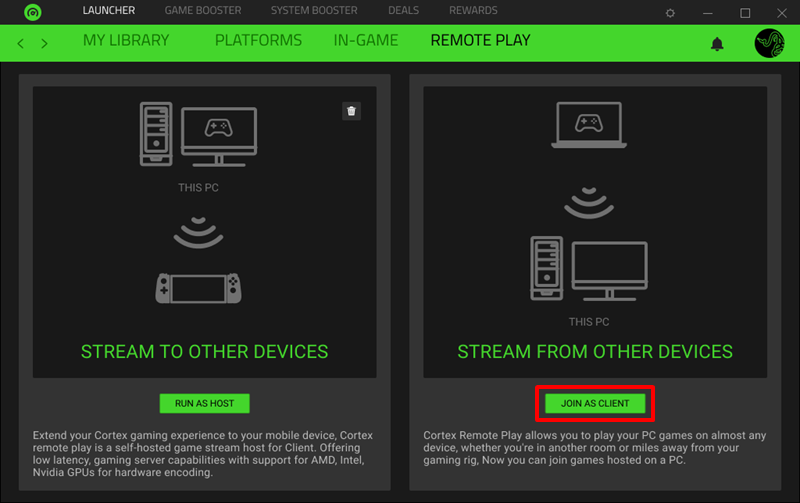 LAUNCHER GAME BOOSTER SYSTEM BOOSTER DEALS REWARDS

MY LIBRARY PLATFORMS IN-GAME REMOTE PLAY

THIS PC

STREAM TO OTHER DEVICES

RUN AS HOST

Extend your Cortex gaming experience to your mobile device, Cortex remote play is a self-hosted game stream host for Client. Offering low latency, gaming server capabilities with support for AMD, Intel, Nvidia GPUs for hardware encoding.

THIS PC

STREAM FROM OTHER DEVICES

JOIN AS CLIENT

Cortex Remote Play allows you to play your PC games on almost any device, whether you're in another room or miles away from your gaming rig, Now you can join games hosted on a PC.