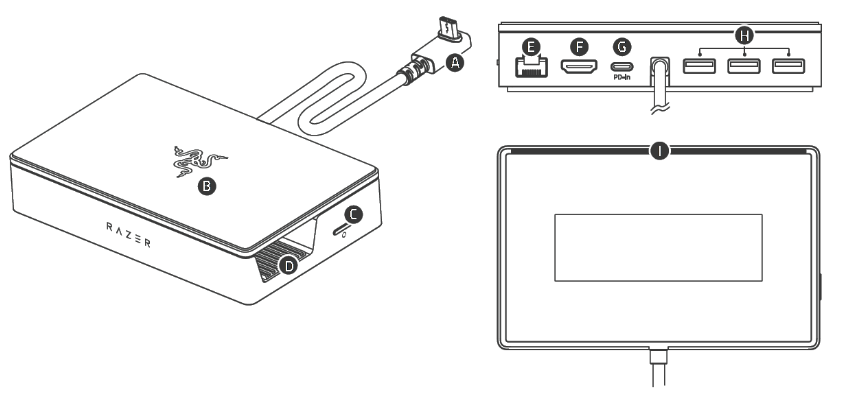 A
B
RAZER
C
D
E
F
G
PD-In
H
I