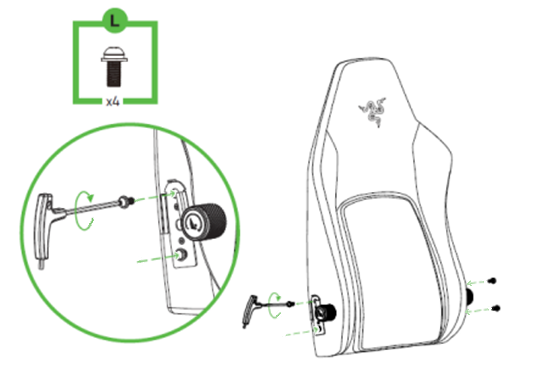 L

x4