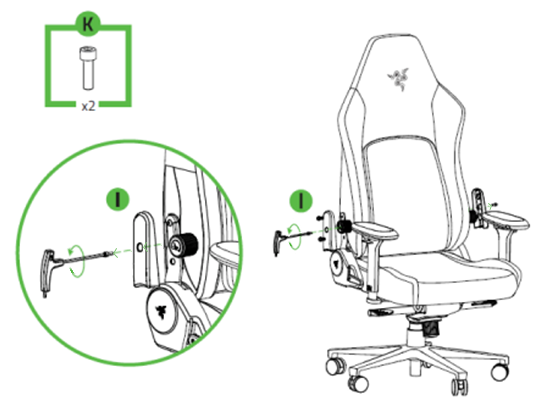 K
x2
I
I