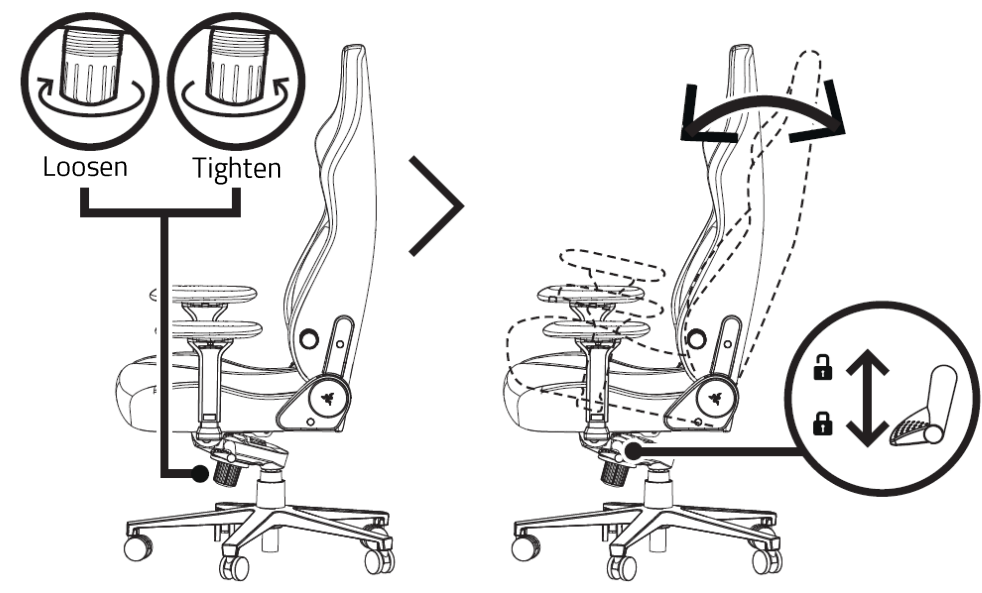 Loosen
Tighten