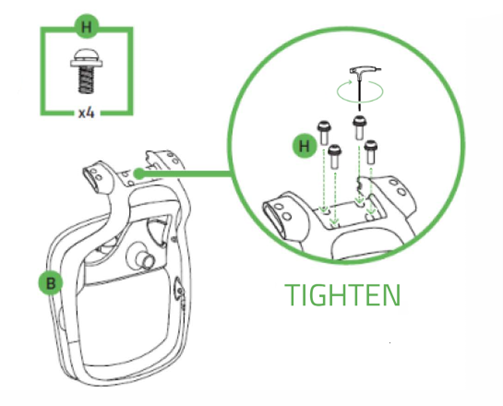 H
x4
H
B
TIGHTEN