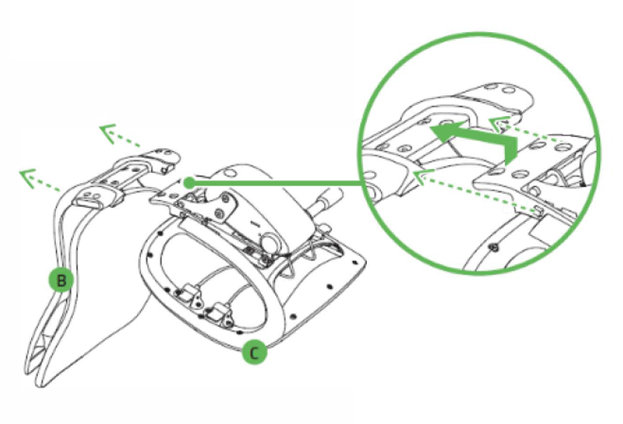 B

C