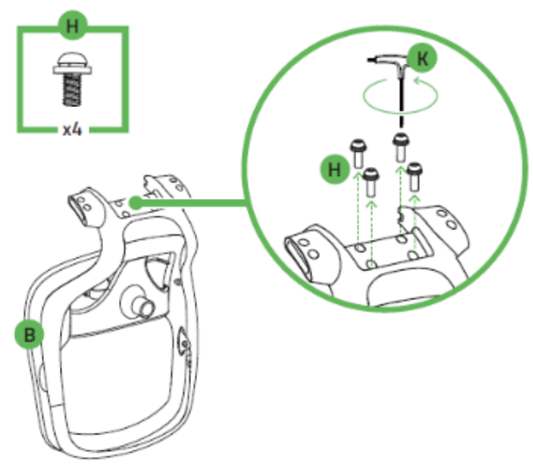 H
x4
K
H
B