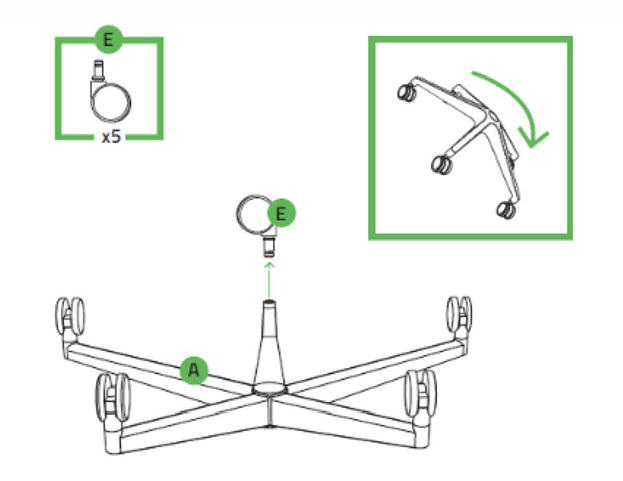 E
x5
E
A