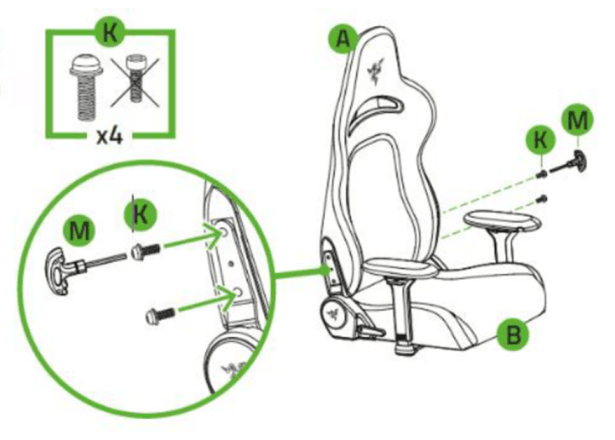 K
x4
A
K
M
M
K
B