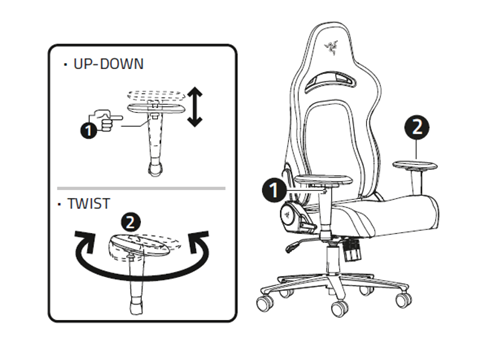 · UP-DOWN

1

· TWIST

2

1

2