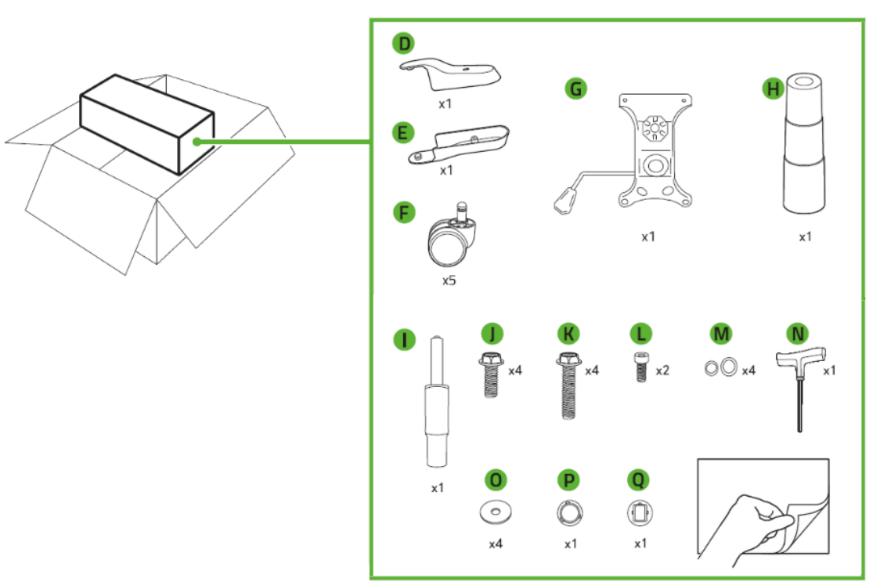 D
x1
E
x1
F
x5
G
x1
H
x1
I
x1
J
x4
K
x4
L
x2
M
x4
N
x1
O
x4
P
x1
Q
x1