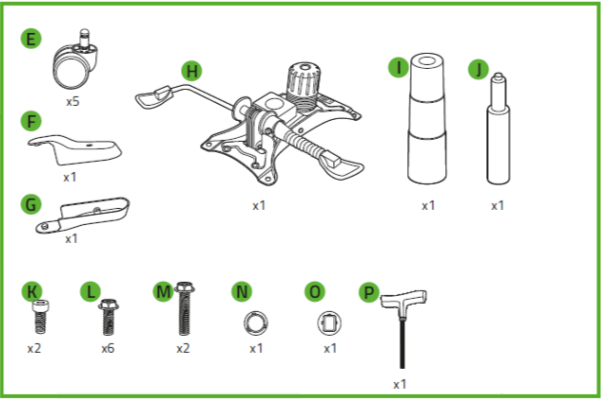 E
x5

F
x1

G
x1

H
x1

I
x1

J
x1

K
x2

L
x6

M
x2

N
x1

O
x1

P
x1