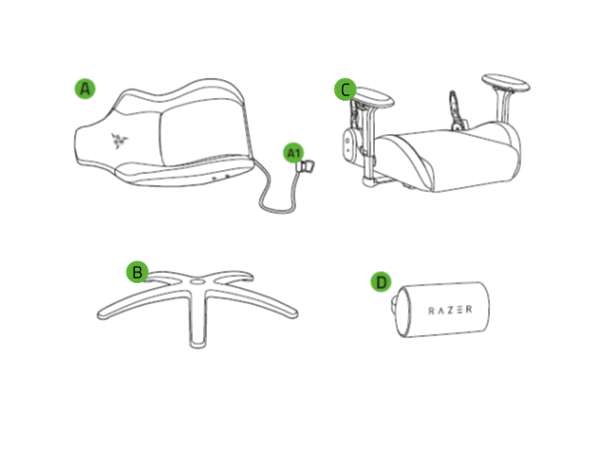 A
A1
C
B
D
RAZER