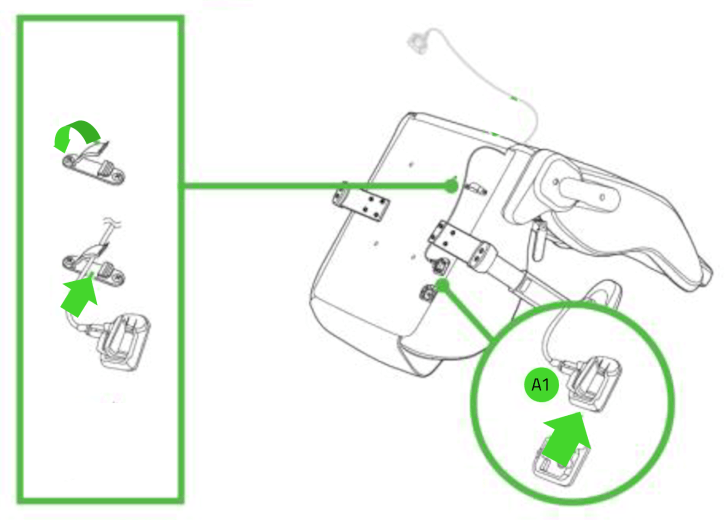 A1