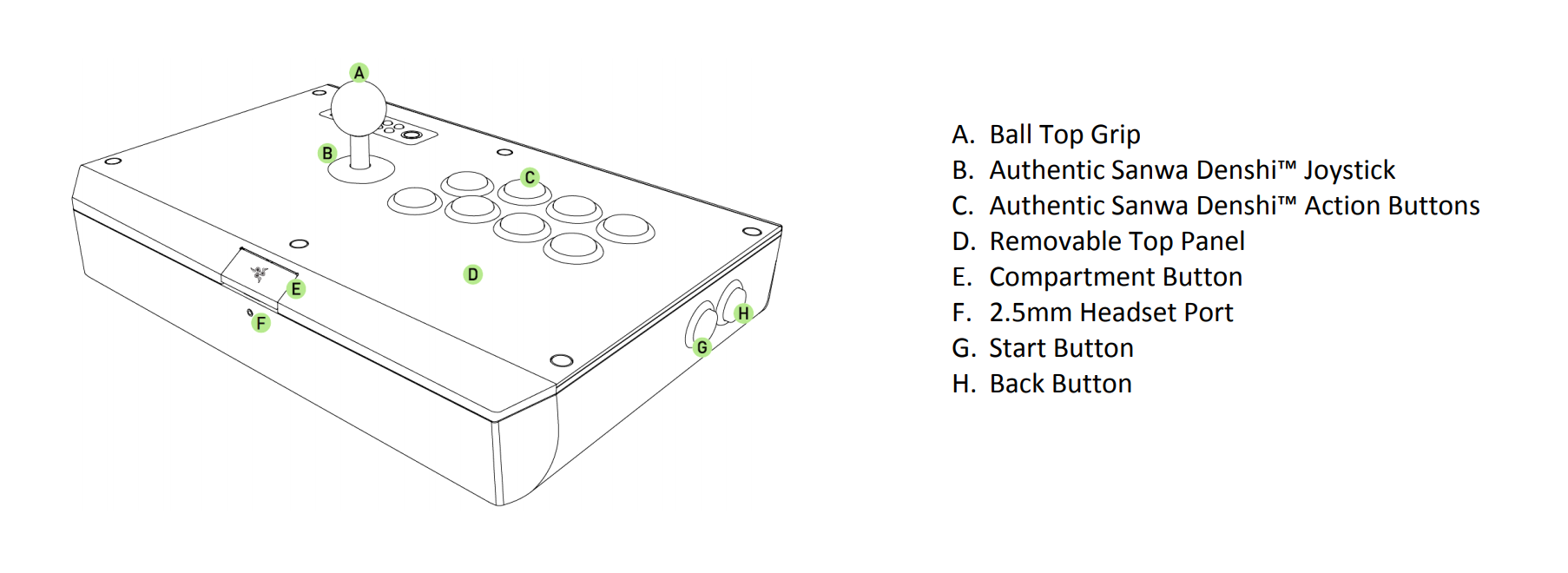 A
B
C
D
E
F
G
H

A. Ball Top Grip
B. Authentic Sanwa Denshi™ Joystick
C. Authentic Sanwa Denshi™ Action Buttons
D. Removable Top Panel
E. Compartment Button
F. 2.5mm Headset Port
G. Start Button
H. Back Button