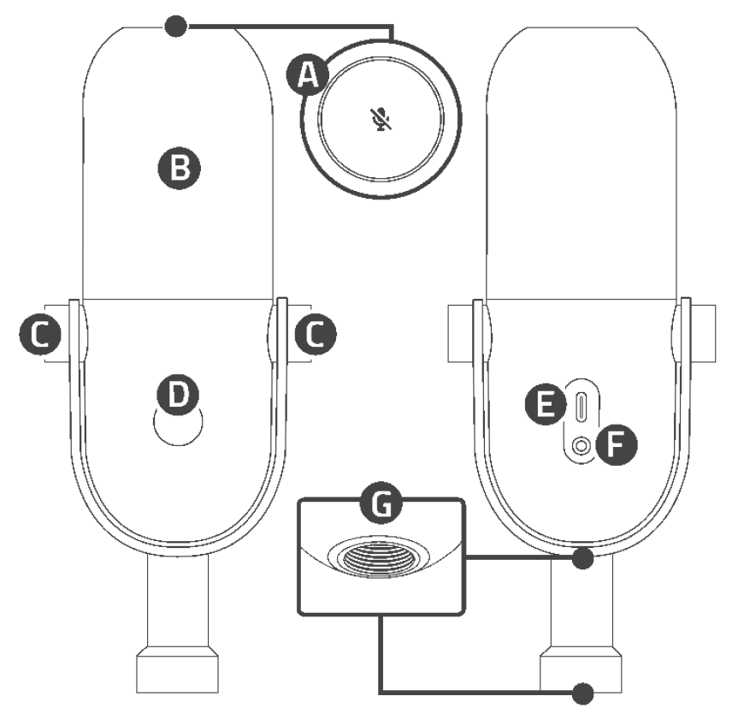 A
B
C
C
D
E
F
G