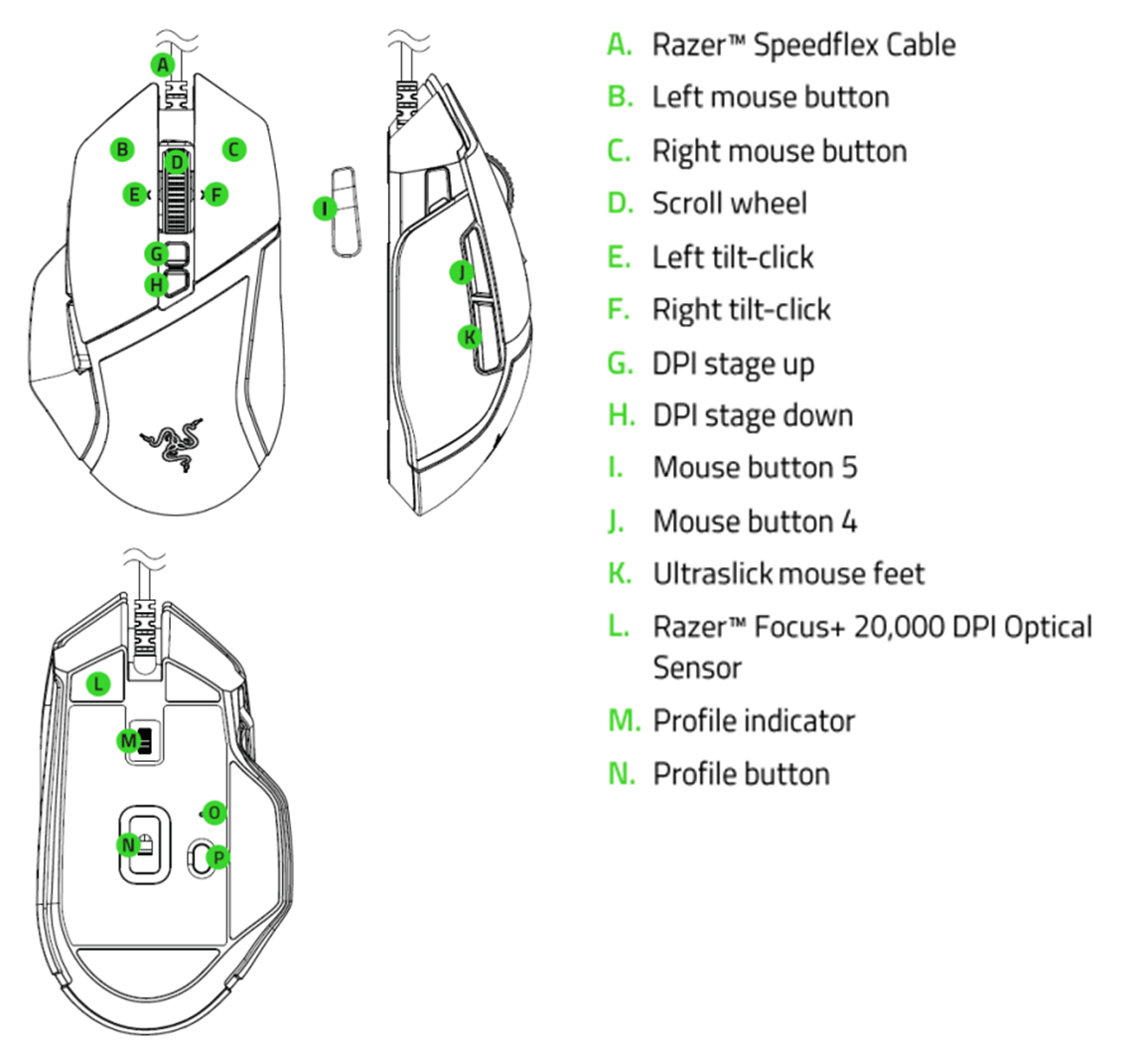 A
B
C
D
E
F
G
H
I
J
K
L
M
N
O
P

A. Razer™ Speedflex Cable
B. Left mouse button
C. Right mouse button
D. Scroll wheel
E. Left tilt-click
F. Right tilt-click
G. DPI stage up
H. DPI stage down
I. Mouse button 5
J. Mouse button 4
K. Ultraslick mouse feet
L. Razer™ Focus+ 20,000 DPI Optical Sensor
M. Profile indicator
N. Profile button